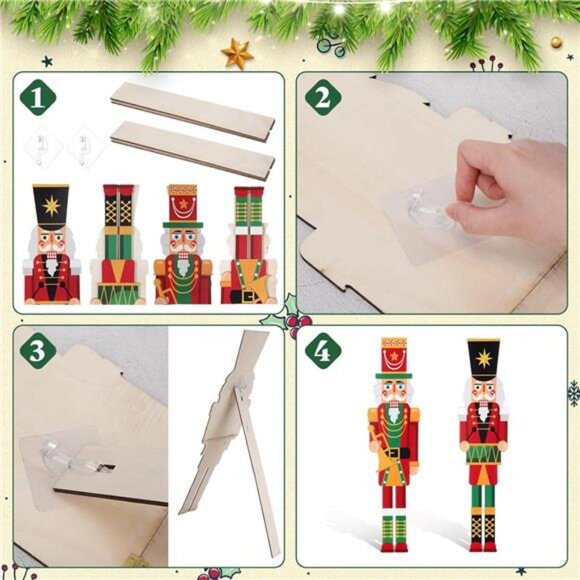 1

2

3

4